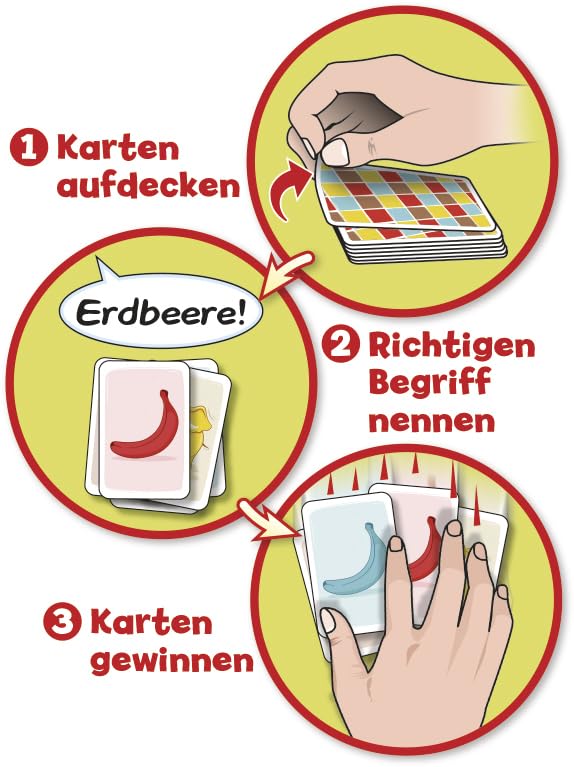 1 Karten aufdecken

Erdbeere!

2 Richtigen Begriff nennen

3 Karten gewinnen