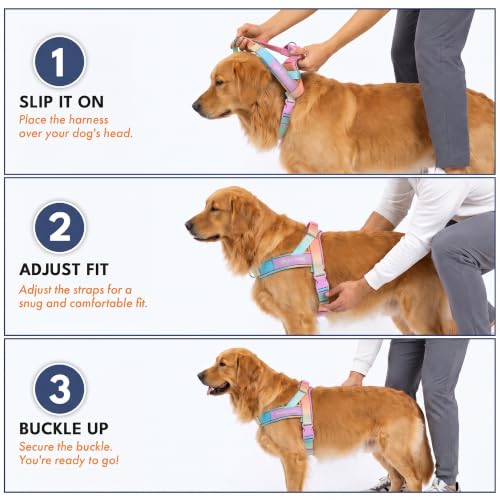 1

SLIP IT ON

Place the harness over your dog's head.

2

ADJUST FIT

Adjust the straps for a snug and comfortable fit.

3

BUCKLE UP

Secure the buckle. You're ready to go!