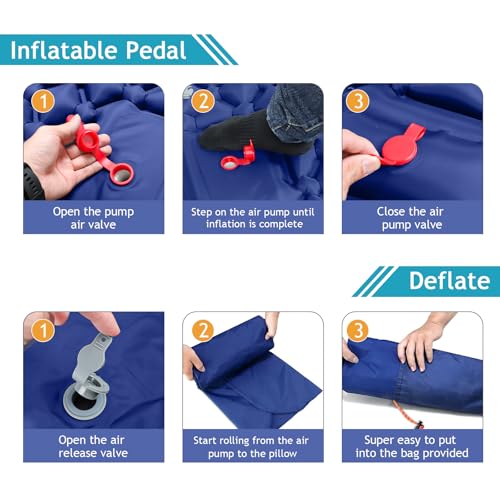 Inflatable Pedal

1
Open the pump air valve

2
Step on the air pump until inflation is complete

3
Close the air pump valve

Deflate

1
Open the air release valve

2
Start rolling from the air pump to the pillow

3
Super easy to put into the bag provided