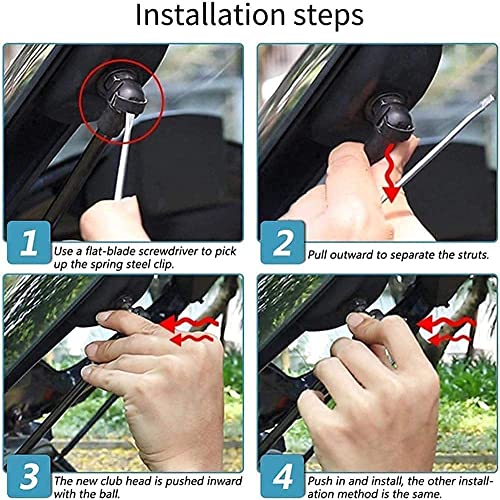 Installation steps

1
Use a flat-blade screwdriver to pick up the spring steel clip.

2
Pull outward to separate the struts.

3
The new club head is pushed inward with the ball.

4
Push in and install, the other installation method is the same.