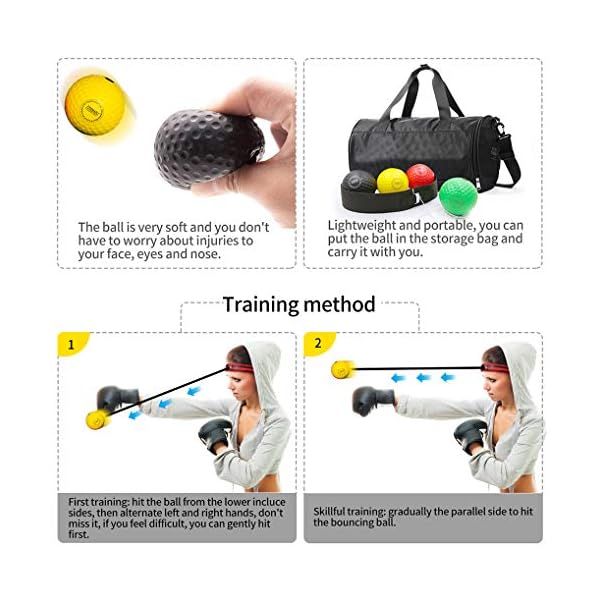 The ball is very soft and you don't have to worry about injuries to your face, eyes and nose.

Lightweight and portable, you can put the ball in the storage bag and carry it with you.

Training method

1

First training: hit the ball from the lower incluce sides, then alternate left and right hands, don't miss it, if you feel difficult, you can gently hit first.

2

Skillful training: gradually the parallel side to hit the bouncing ball.