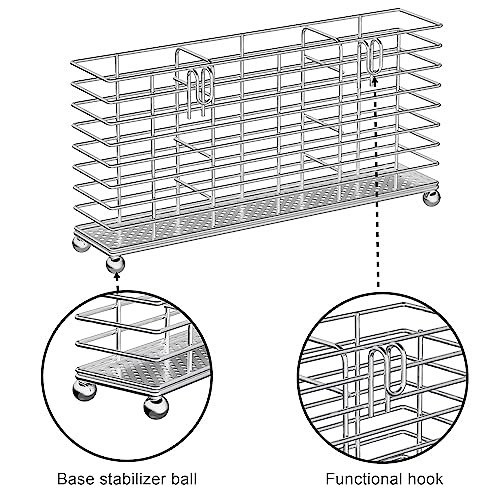 Base stabilizer ball

Functional hook