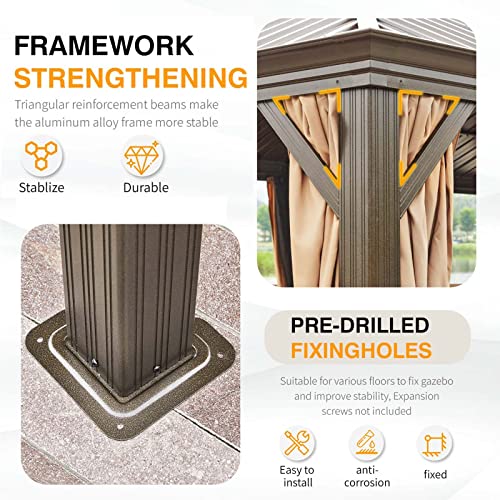 FRAMEWORK
STRENGTHENING

Triangular reinforcement beams make the aluminum alloy frame more stable

Stablize

Durable

PRE-DRILLED
FIXINGHOLES

Suitable for various floors to fix gazebo and improve stability, Expansion screws not included

Easy to install

anti-corrosion

fixed