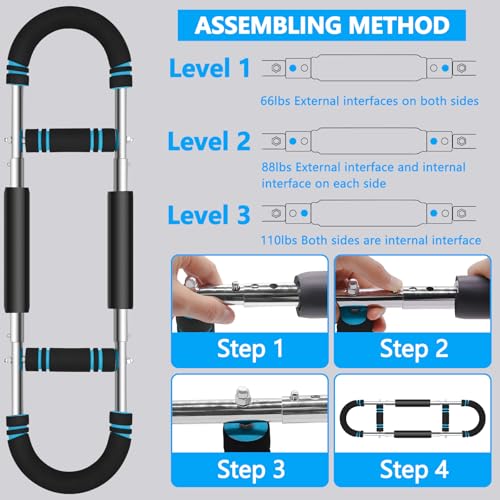 ASSEMBLING METHOD

Level 1

66lbs External interfaces on both sides

Level 2

88lbs External interface and internal interface on each side

Level 3

110lbs Both sides are internal interface

Step 1

Step 2

Step 3

Step 4