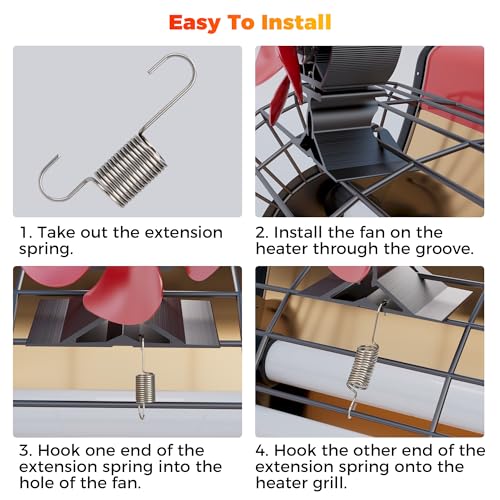 Easy To Install

1. Take out the extension spring.

2. Install the fan on the heater through the groove.

3. Hook one end of the extension spring into the hole of the fan.

4. Hook the other end of the extension spring onto the heater grill.