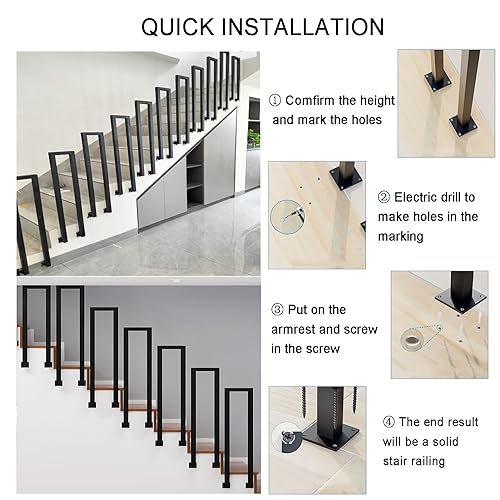 QUICK INSTALLATION

① Comfirm the height and mark the holes

② Electric drill to make holes in the marking

③ Put on the armrest and screw in the screw

④ The end result will be a solid stair railing