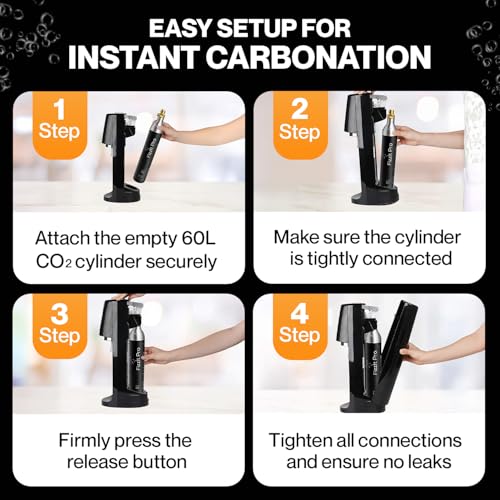 EASY SETUP FOR
INSTANT CARBONATION

1
Step

Fizzit Pro

Attach the empty 60L $CO_2$ cylinder securely

2
Step

Fizzit Pro

Make sure the cylinder is tightly connected

3
Step

Fizzit Pro

Firmly press the release button

4
Step

Fizzit Pro

Tighten all connections and ensure no leaks