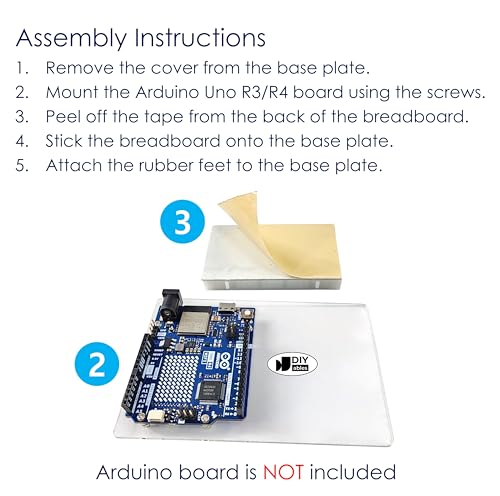 Assembly Instructions

1. Remove the cover from the base plate.
2. Mount the Arduino Uno R3/R4 board using the screws.
3. Peel off the tape from the back of the breadboard.
4. Stick the breadboard onto the base plate.
5. Attach the rubber feet to the base plate.

3

2

DIY ables

Arduino board is NOT included