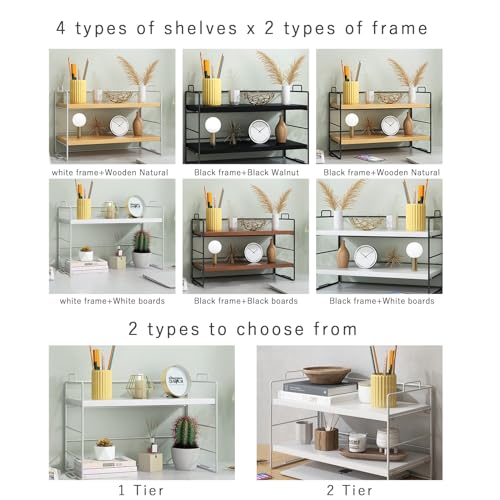 4 types of shelves x 2 types of frame

white frame+Wooden Natural

Black frame+Black Walnut

Black frame+Wooden Natural

white frame+White boards

Black frame+Black boards

Black frame+White boards

2 types to choose from

1 Tier

2 Tier