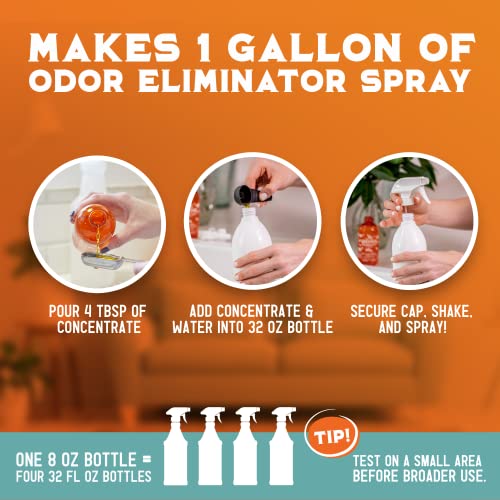 MAKES 1 GALLON OF ODOR ELIMINATOR SPRAY

POUR 4 TBSP OF CONCENTRATE

ADD CONCENTRATE & WATER INTO 32 OZ BOTTLE

SECURE CAP, SHAKE, AND SPRAY!

ONE 8 OZ BOTTLE = FOUR 32 FL OZ BOTTLES

TIP!

TEST ON A SMALL AREA BEFORE BROADER USE.