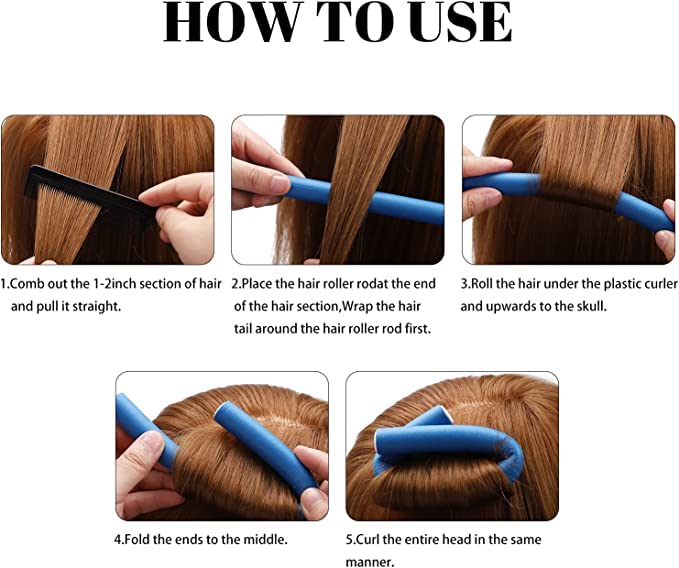 HOW TO USE

1.Comb out the 1-2inch section of hair and pull it straight.

2.Place the hair roller rodat the end of the hair section,Wrap the hair tail around the hair roller rod first.

3.Roll the hair under the plastic curler and upwards to the skull.

4.Fold the ends to the middle.

5.Curl the entire head in the same manner.