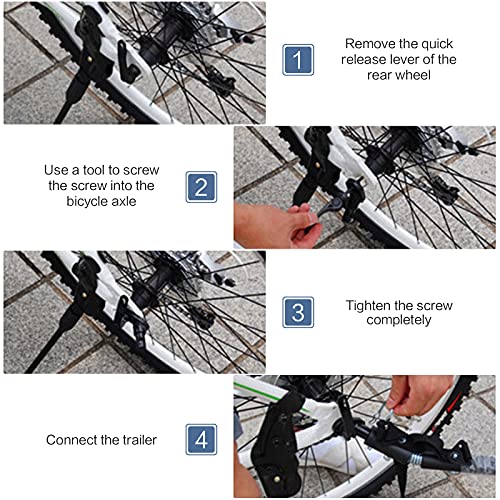 1

Remove the quick release lever of the rear wheel

Use a tool to screw the screw into the bicycle axle

2

3

Tighten the screw completely

Connect the trailer

4