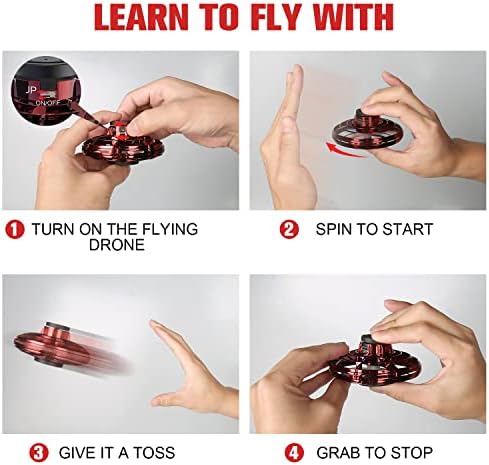 LEARN TO FLY WITH

JP
ON/OFF

1 TURN ON THE FLYING DRONE

2 SPIN TO START

3 GIVE IT A TOSS

4 GRAB TO STOP