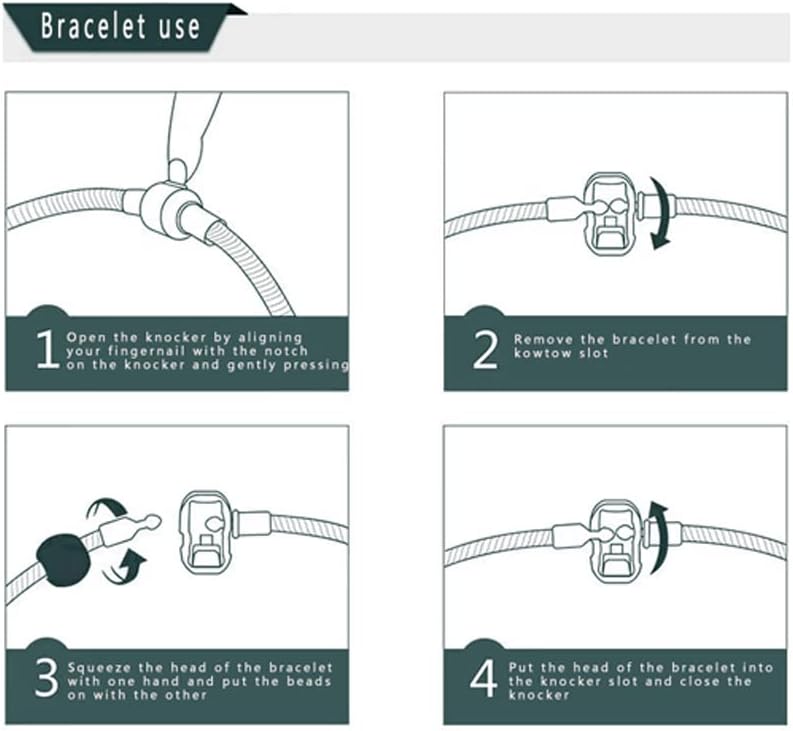 Bracelet use

1 Open the knocker by aligning your fingernail with the notch on the knocker and gently pressing

2 Remove the bracelet from the kowtow slot

3 Squeeze the head of the bracelet with one hand and put the beads on with the other

4 Put the head of the bracelet into the knocker slot and close the knocker