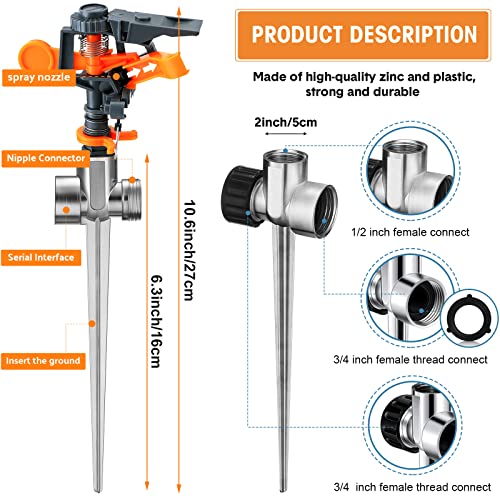 spray nozzle

Nipple Connector

Serial Interface

Insert the ground

6.3inch/16cm

10.6inch/27cm

PRODUCT DESCRIPTION

Made of high-quality zinc and plastic, strong and durable

2inch/5cm

1/2 inch female connect

3/4 inch female thread connect

3/4 inch female thread connect