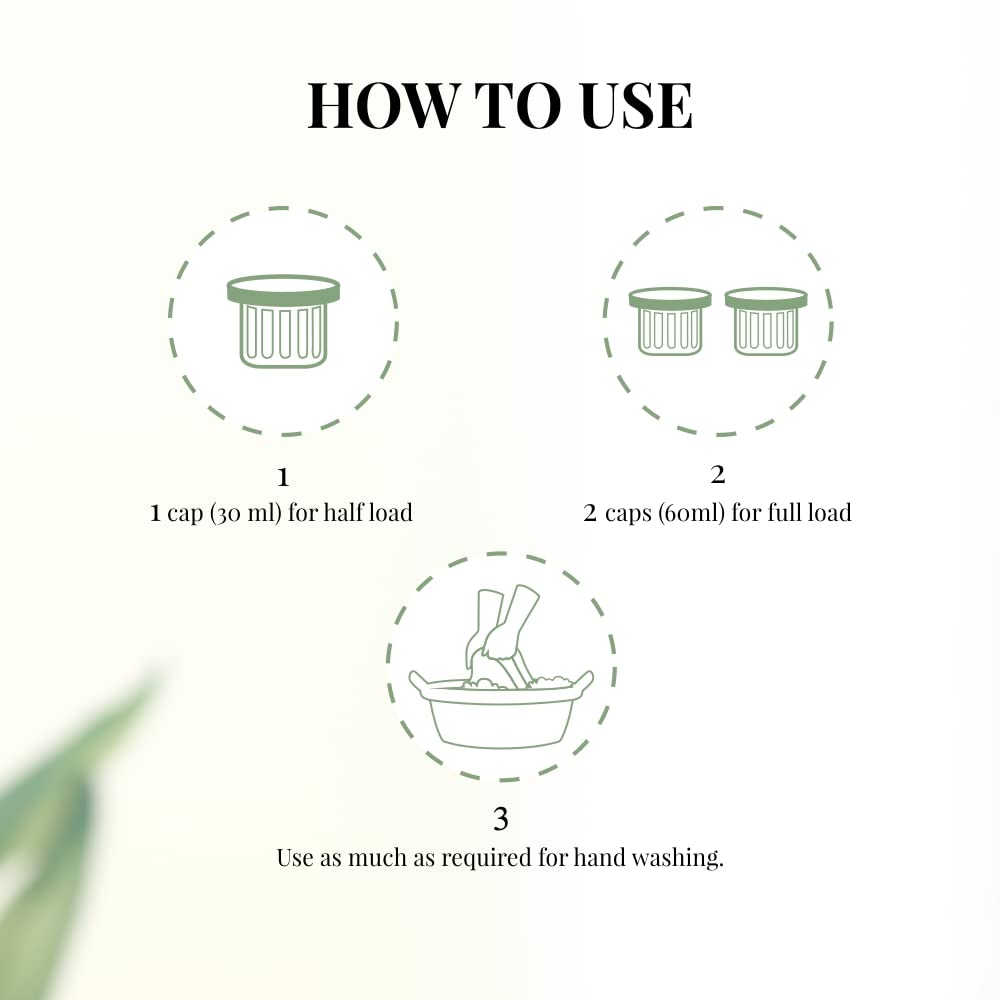 HOW TO USE

1
1 cap (30 ml) for half load

2
2 caps (60ml) for full load

3
Use as much as required for hand washing.