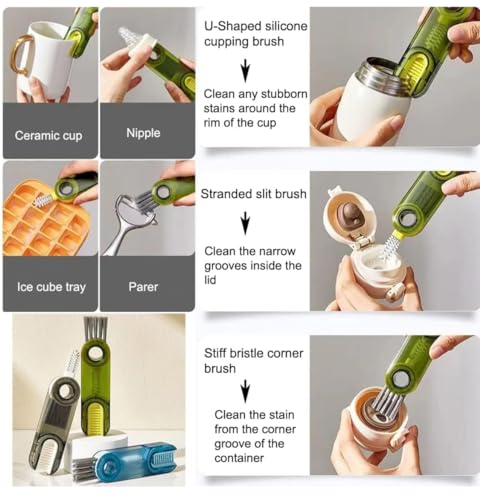 Ceramic cup

Nipple

Ice cube tray

Parer

U-Shaped silicone cupping brush

Clean any stubborn stains around the rim of the cup

Stranded slit brush

Clean the narrow grooves inside the lid

Stiff bristle corner brush

Clean the stain from the corner groove of the container