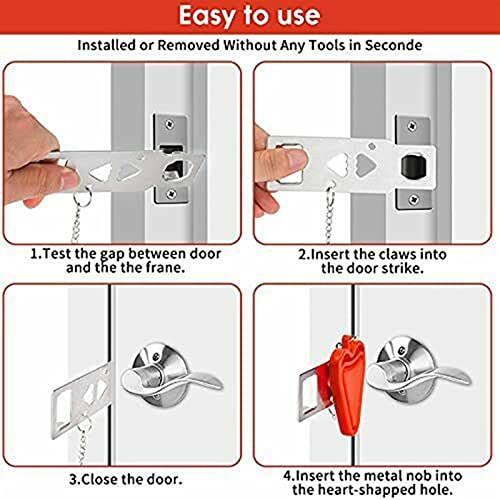 Easy to use

Installed or Removed Without Any Tools in Seconde

1.Test the gap between door and the the frane.

2.Insert the claws into the door strike.

3.Close the door.

4.Insert the metal nob into the heart-shapped hole.