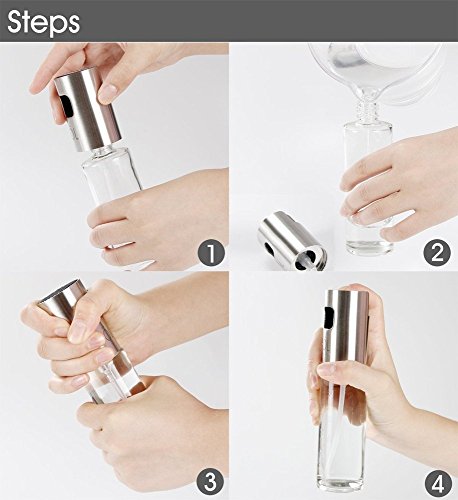 Steps

1

2

3

4