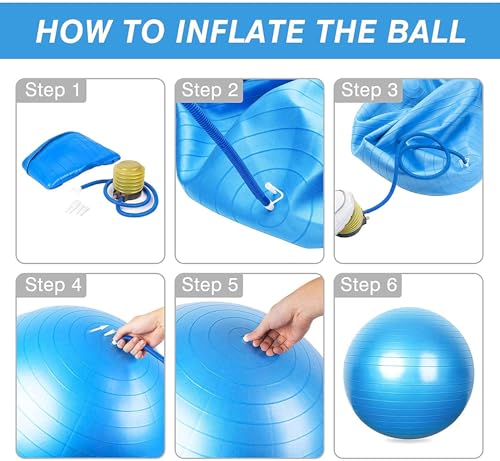 HOW TO INFLATE THE BALL

Step 1

Step 2

Step 3

Step 4

Step 5

Step 6