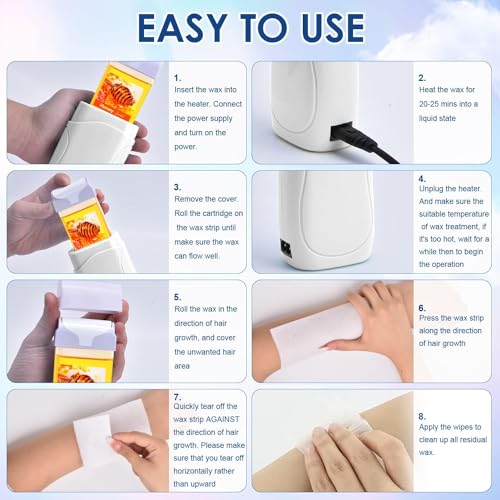 EASY TO USE

1.
Insert the wax into the heater. Connect the power supply and turn on the power.

2.
Heat the wax for 20-25 mins into a liquid state

3.
Remove the cover. Roll the cartridge on the wax strip until make sure the wax can flow well.

4.
Unplug the heater. And make sure the suitable temperature of wax treatment, if it's too hot, wait for a while then to begin the operation

5.
Roll the wax in the direction of hair growth, and cover the unwanted hair area

6.
Press the wax strip along the direction of hair growth

7.
Quickly tear off the wax strip AGAINST the direction of hair growth. Please make sure that you tear off horizontally rather than upward

8.
Apply the wipes to clean up all residual wax.