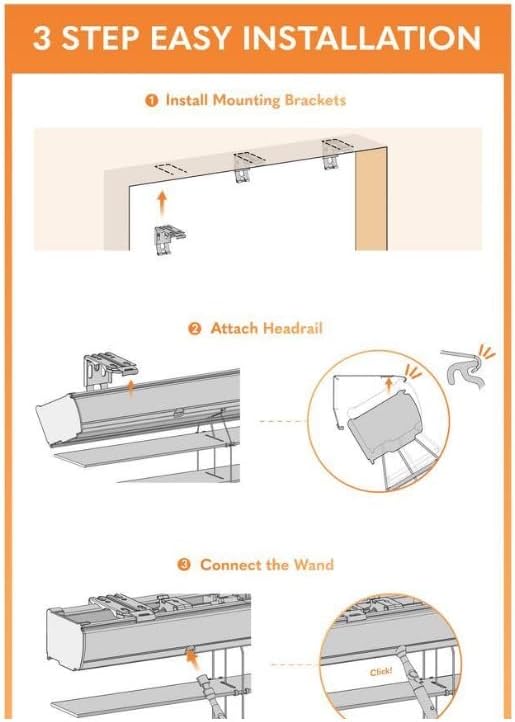 3 STEP EASY INSTALLATION

❶ Install Mounting Brackets

❷ Attach Headrail

❸ Connect the Wand

Click!