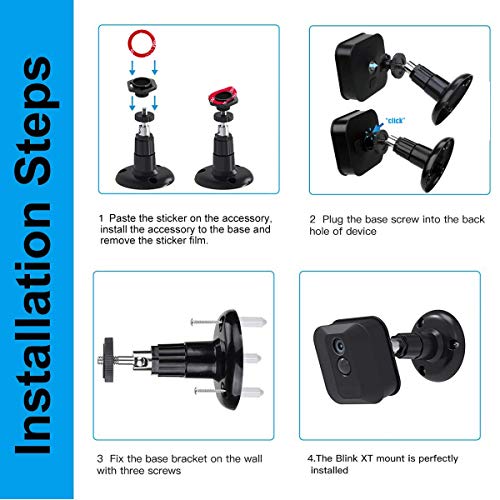 Installation Steps

1 Paste the sticker on the accessory, install the accessory to the base and remove the sticker film.

"click"

2 Plug the base screw into the back hole of device

3 Fix the base bracket on the wall with three screws

4.The Blink XT mount is perfectly installed