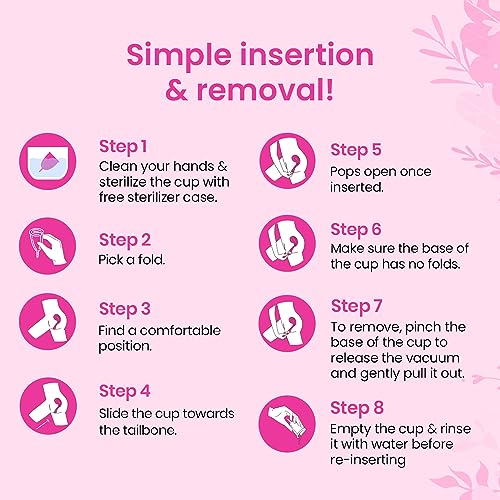 Simple insertion & removal!

Step 1
Clean your hands & sterilize the cup with free sterilizer case.

Step 2
Pick a fold.

Step 3
Find a comfortable position.

Step 4
Slide the cup towards the tailbone.

Step 5
Pops open once inserted.

Step 6
Make sure the base of the cup has no folds.

Step 7
To remove, pinch the base of the cup to release the vacuum and gently pull it out.

Step 8
Empty the cup & rinse it with water before re-inserting