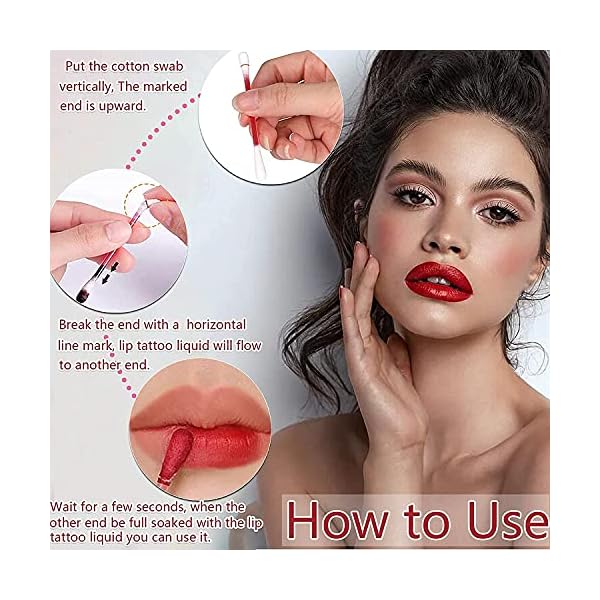 Put the cotton swab vertically, The marked end is upward.

Break the end with a horizontal line mark, lip tattoo liquid will flow to another end.

Wait for a few seconds, when the other end be full soaked with the lip tattoo liquid you can use it.

How to Use