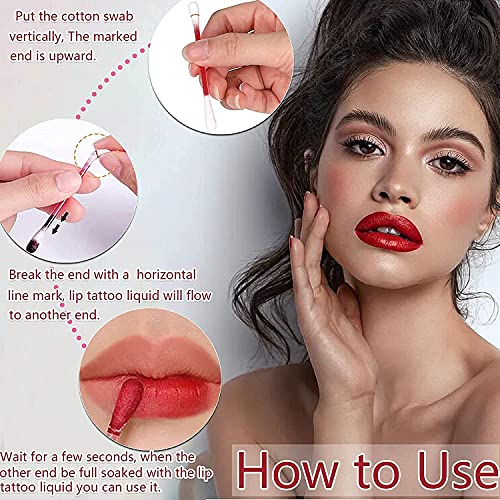 Put the cotton swab vertically, The marked end is upward.

Break the end with a horizontal line mark, lip tattoo liquid will flow to another end.

Wait for a few seconds, when the other end be full soaked with the lip tattoo liquid you can use it.

How to Use