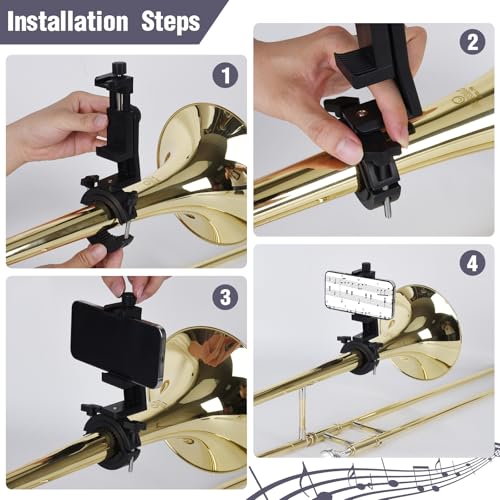 Installation Steps

1

2

3

4