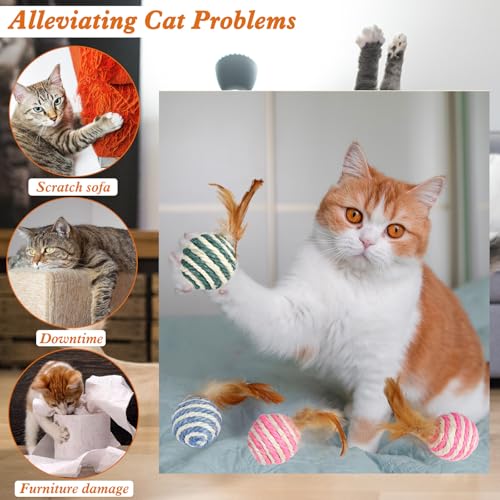 Alleviating Cat Problems

Scratch sofa

Downtime

Furniture damage