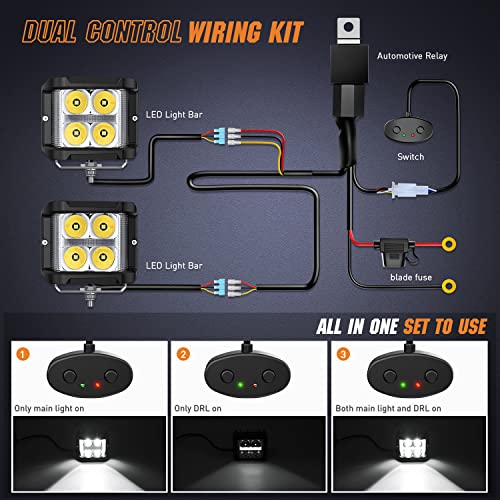 DUAL CONTROL WIRING KIT

Automotive Relay

LED Light Bar

Switch

LED Light Bar

blade fuse

ALL IN ONE SET TO USE

1

Only main light on

2

Only DRL on

3

Both main light and DRL on