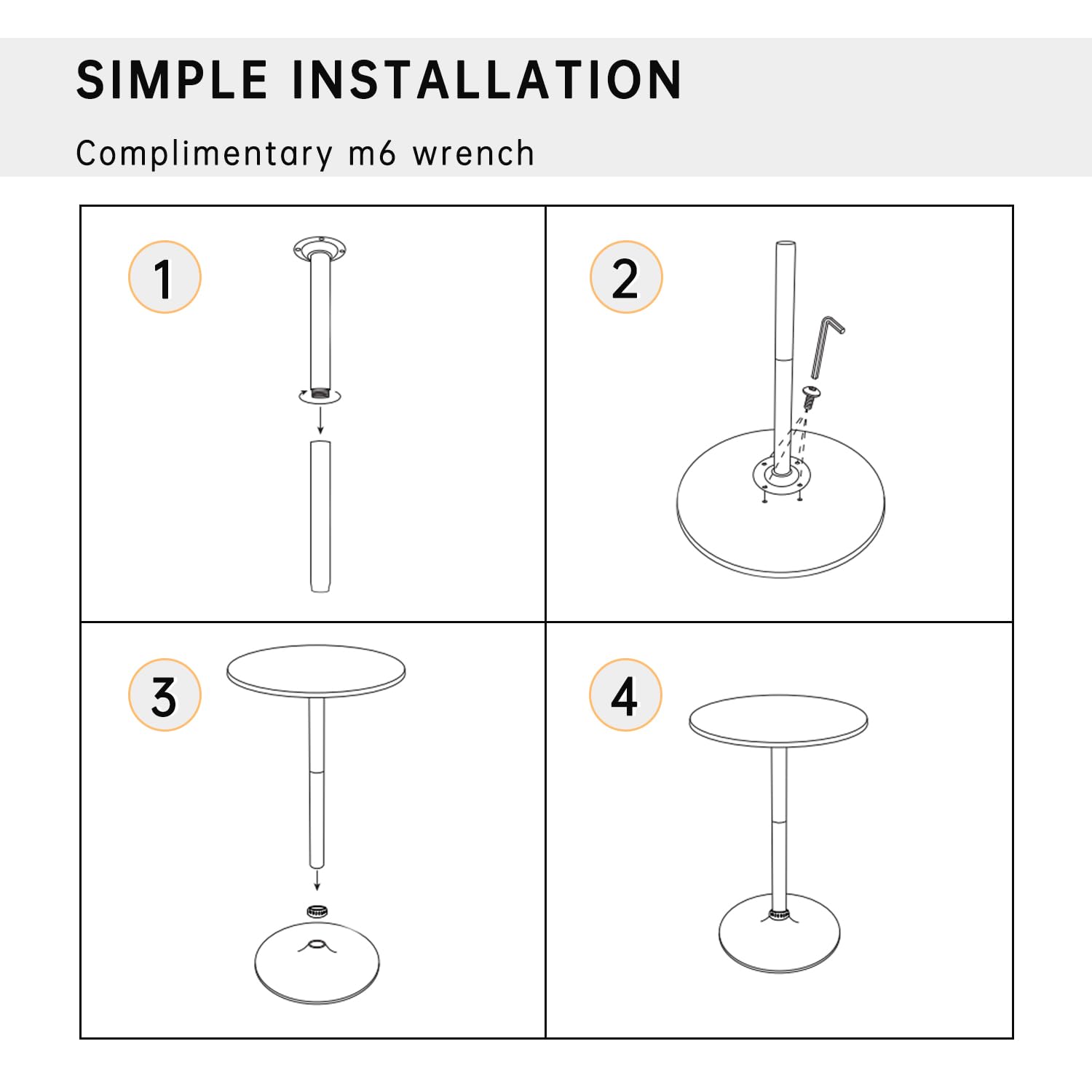 SIMPLE INSTALLATION

Complimentary m6 wrench

1

2

3

4