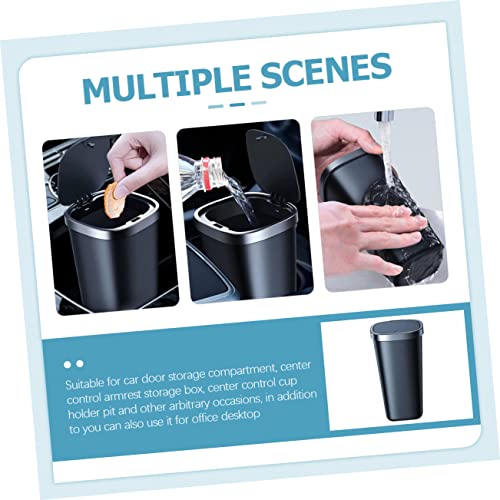 MULTIPLE SCENES

Suitable for car door storage compartment, center control armrest storage box, center control cup holder pit and other arbitrary occasions, in addition to you can also use it for office desktop