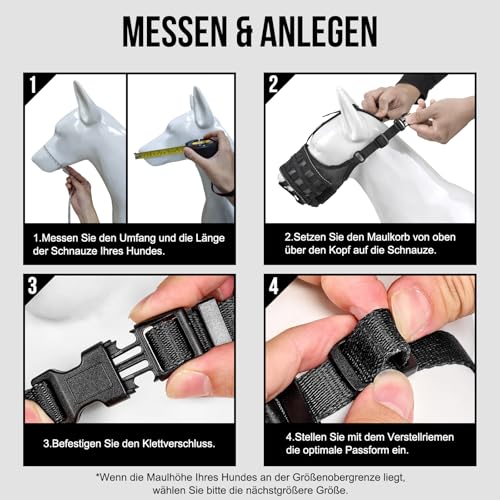 MESSEN & ANLEGEN

1

1.Messen Sie den Umfang und die Länge der Schnauze Ihres Hundes.

2

2.Setzen Sie den Maulkorb von oben über den Kopf auf die Schnauze.

3

3.Befestigen Sie den Klettverschluss.

4

4.Stellen Sie mit dem Verstellriemen die optimale Passform ein.

*Wenn die Maulhöhe Ihres Hundes an der Größenobergrenze liegt, wählen Sie bitte die nächstgrößere Größe.