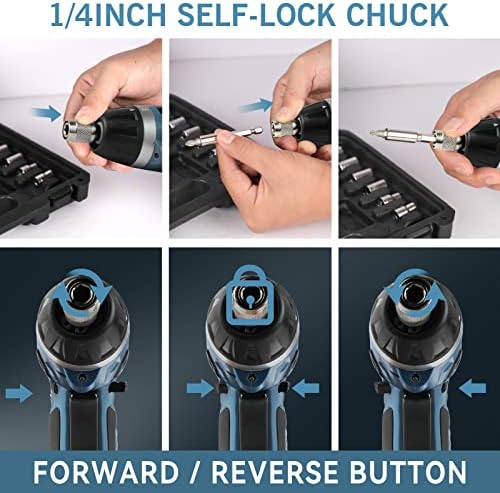 1/4INCH SELF-LOCK CHUCK

FORWARD / REVERSE BUTTON