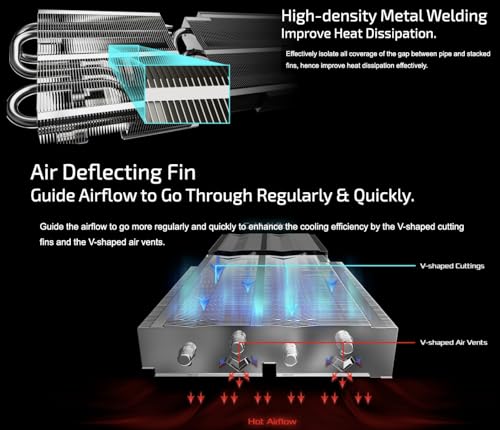 High-density Metal Welding
Improve Heat Dissipation.

Effectively isolate all coverage of the gap between pipe and stacked fins, hence improve heat dissipation effectively.

Air Deflecting Fin
Guide Airflow to Go Through Regularly & Quickly.

Guide the airflow to go more regularly and quickly to enhance the cooling efficiency by the V-shaped cutting fins and the V-shaped air vents.

V-shaped Cuttings

V-shaped Air Vents

Hot Airflow