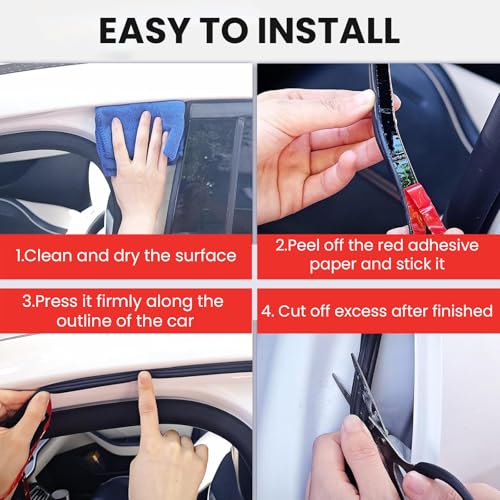 EASY TO INSTALL

1.Clean and dry the surface

2.Peel off the red adhesive paper and stick it

3.Press it firmly along the outline of the car

4. Cut off excess after finished