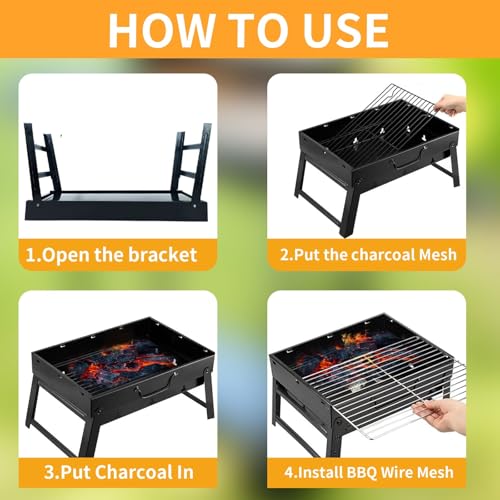 HOW TO USE

1.Open the bracket

2.Put the charcoal Mesh

3.Put Charcoal In

4.Install BBQ Wire Mesh