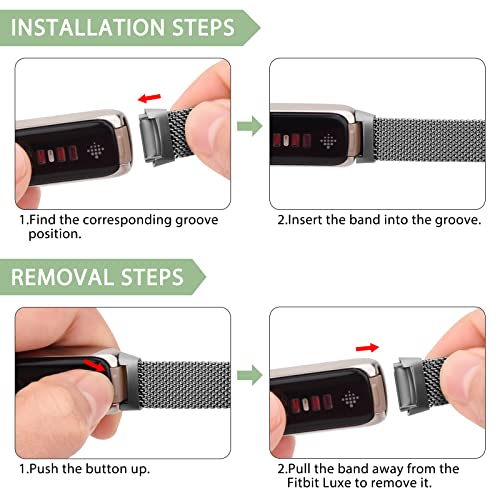 INSTALLATION STEPS

1.Find the corresponding groove position.

2.Insert the band into the groove.

REMOVAL STEPS

1.Push the button up.

2.Pull the band away from the Fitbit Luxe to remove it.