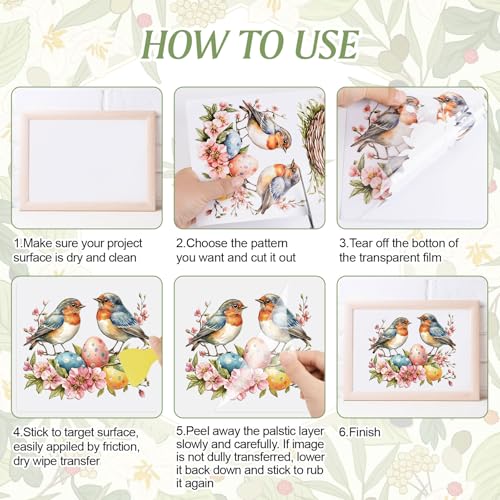 HOW TO USE

1.Make sure your project surface is dry and clean

2.Choose the pattern you want and cut it out

3.Tear off the botton of the transparent film

4.Stick to target surface, easily appiled by friction, dry wipe transfer

5.Peel away the palstic layer slowly and carefully. If image is not dully transferred, lower it back down and stick to rub it again

6.Finish