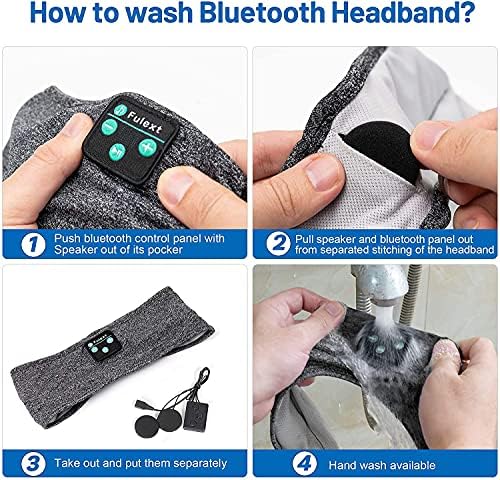 How to wash Bluetooth Headband?

Fulext

1 Push bluetooth control panel with Speaker out of its pocker

2 Pull speaker and bluetooth panel out from separated stitching of the headband

3 Take out and put them separately

4 Hand wash available