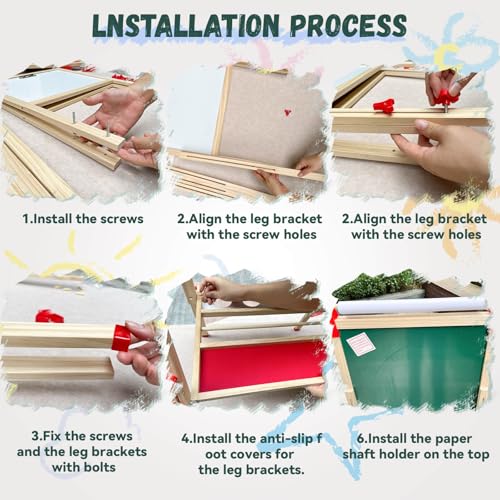 LNSTALLATION PROCESS

1.Install the screws

2.Align the leg bracket with the screw holes

2.Align the leg bracket with the screw holes

3.Fix the screws and the leg brackets with bolts

4.Install the anti-slip f oot covers for the leg brackets.

6.Install the paper shaft holder on the top