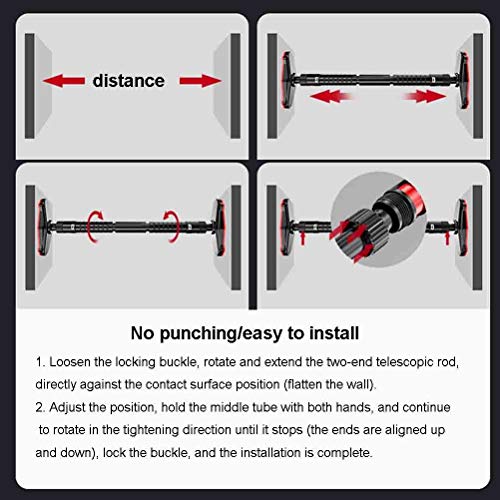 distance

No punching/easy to install

1. Loosen the locking buckle, rotate and extend the two-end telescopic rod, directly against the contact surface position (flatten the wall).

2. Adjust the position, hold the middle tube with both hands, and continue to rotate in the tightening direction until it stops (the ends are aligned up and down), lock the buckle, and the installation is complete.