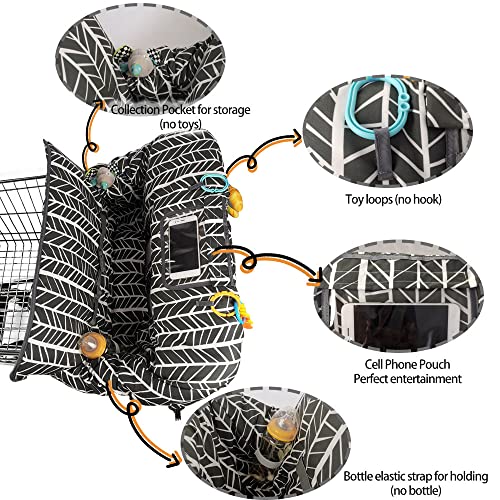 Collection Pocket for storage
(no toys)

Toy loops (no hook)

Cell Phone Pouch
Perfect entertainment

Bottle elastic strap for holding
(no bottle)