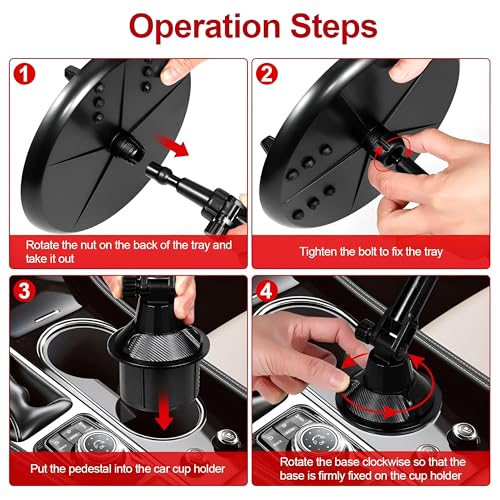 Operation Steps

1

Rotate the nut on the back of the tray and take it out

2

Tighten the bolt to fix the tray

3

Put the pedestal into the car cup holder

4

Rotate the base clockwise so that the base is firmly fixed on the cup holder