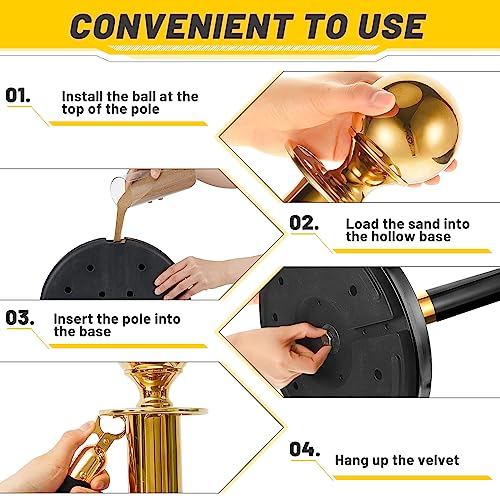 CONVENIENT TO USE

01.
Install the ball at the top of the pole

02.
Load the sand into the hollow base

03.
Insert the pole into the base

04.
Hang up the velvet