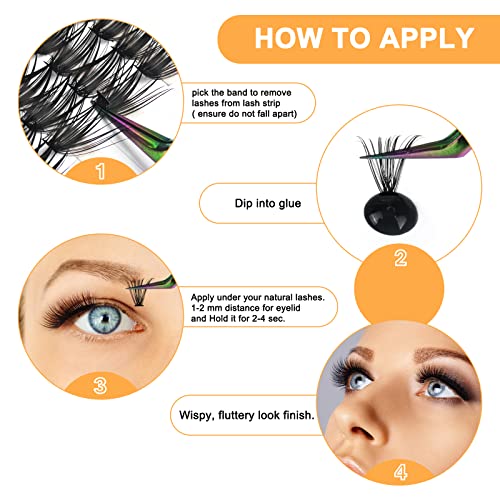 HOW TO APPLY

pick the band to remove lashes from lash strip ( ensure do not fall apart)

1

Dip into glue

2

Apply under your natural lashes. 1-2 mm distance for eyelid and Hold it for 2-4 sec.

3

Wispy, fluttery look finish.

4