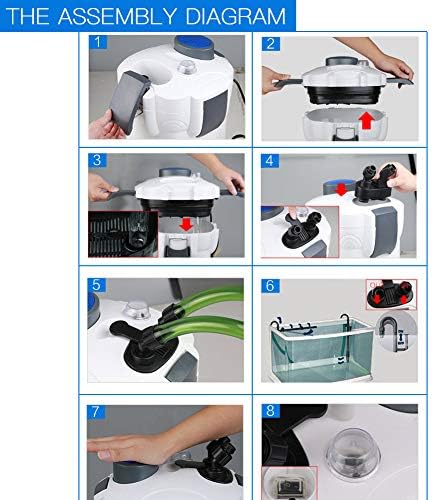 THE ASSEMBLY DIAGRAM

1

2

3

4

5

6

7

8